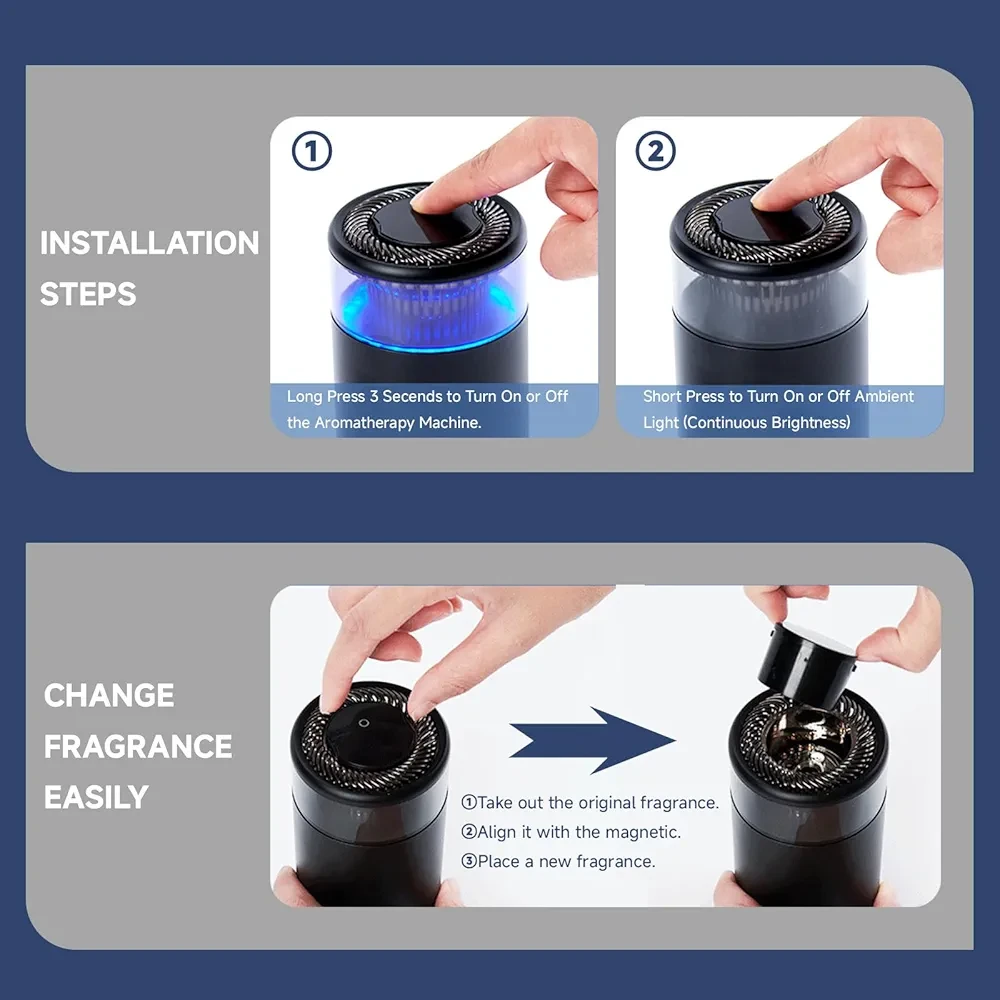 INSTALLATION STEPS

①

Long Press 3 Seconds to Turn On or Off the Aromatherapy Machine.

②

Short Press to Turn On or Off Ambient Light (Continuous Brightness)

CHANGE FRAGRANCE EASILY

①Take out the original fragrance.
②Align it with the magnetic.
③Place a new fragrance.